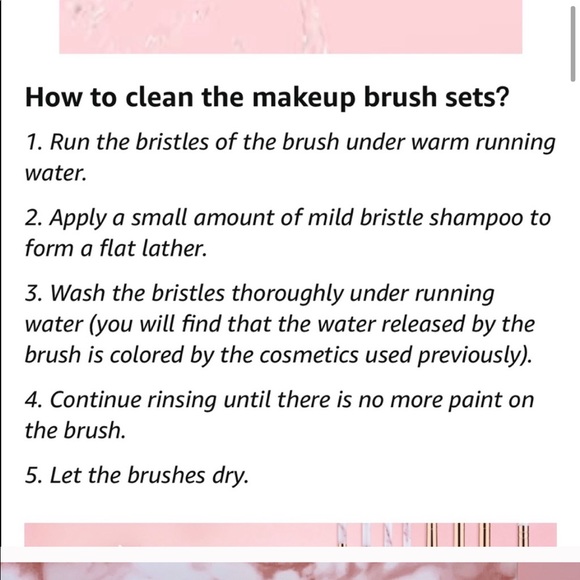 How to clean the makeup brush sets?

1. Run the bristles of the brush under warm running water.

2. Apply a small amount of mild bristle shampoo to form a flat lather.

3. Wash the bristles thoroughly under running water (you will find that the water released by the brush is colored by the cosmetics used previously).

4. Continue rinsing until there is no more paint on the brush.

5. Let the brushes dry.